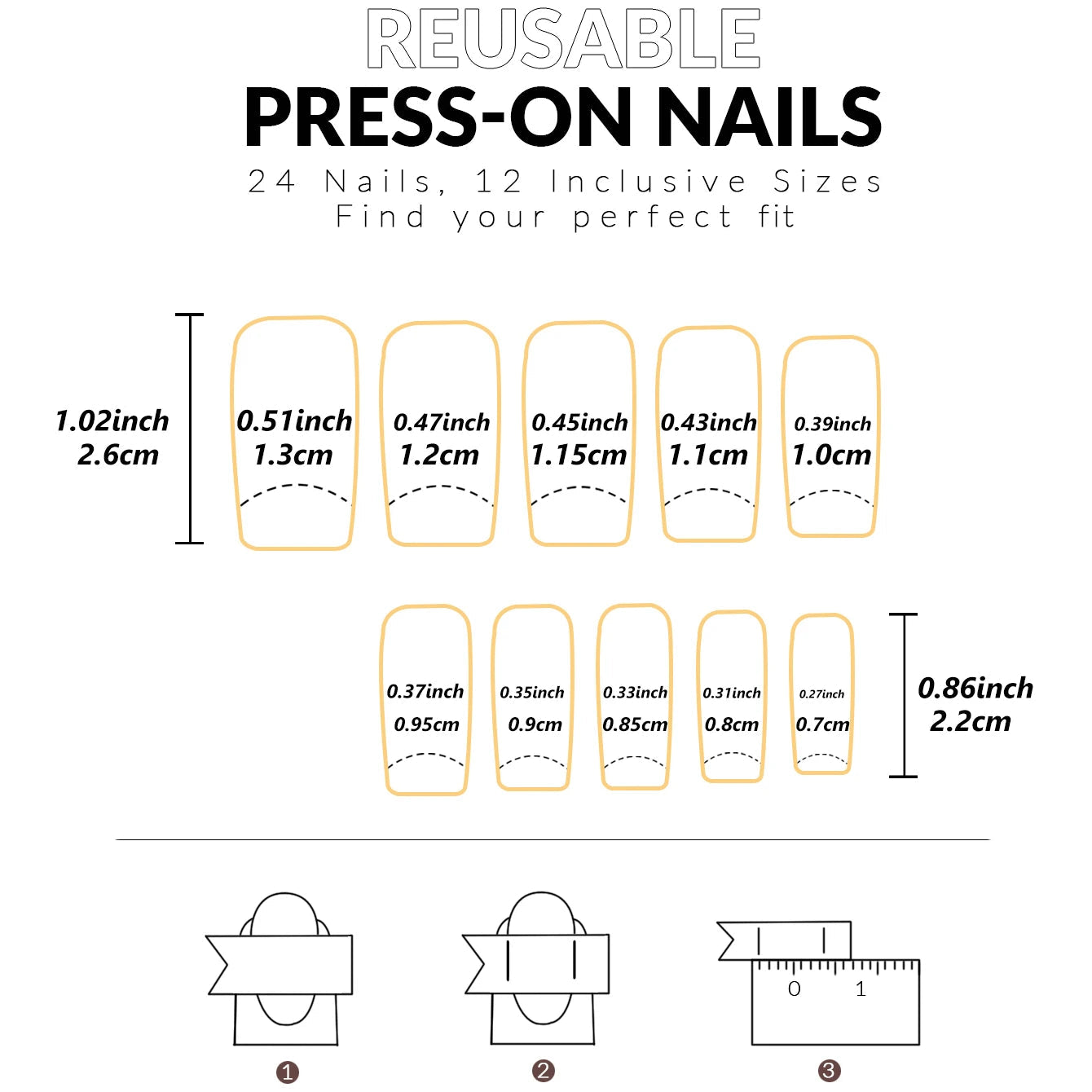 REUSABLE
PRESS-ON NAILS
24 Nails, 12 Inclusive Sizes
Find your perfect fit

1.02inch
2.6cm

0.51inch
1.3cm

0.47inch
1.2cm

0.45inch
1.15cm

0.43inch
1.1cm

0.39inch
1.0cm

0.37inch
0.95cm

0.35inch
0.9cm

0.33inch
0.85cm

0.31inch
0.8cm

0.27inch
0.7cm

0.86inch
2.2cm

0 1

❶ ❷ ❸