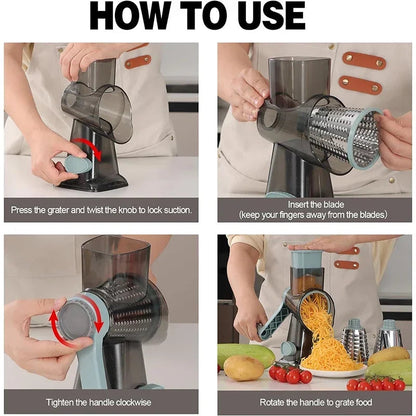 HOW TO USE

Press the grater and twist the knob to lock suction.

Insert the blade
(keep your fingers away from the blades)

Tighten the handle clockwise

Rotate the handle to grate food