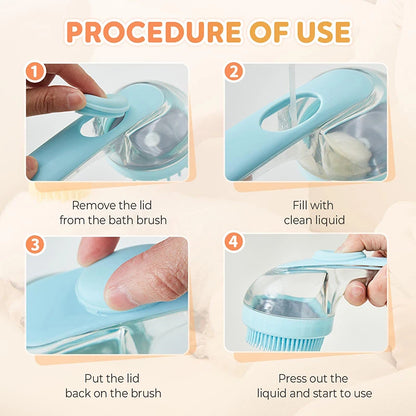 PROCEDURE OF USE

1

Remove the lid from the bath brush

2

Fill with clean liquid

3

Put the lid back on the brush

4

Press out the liquid and start to use