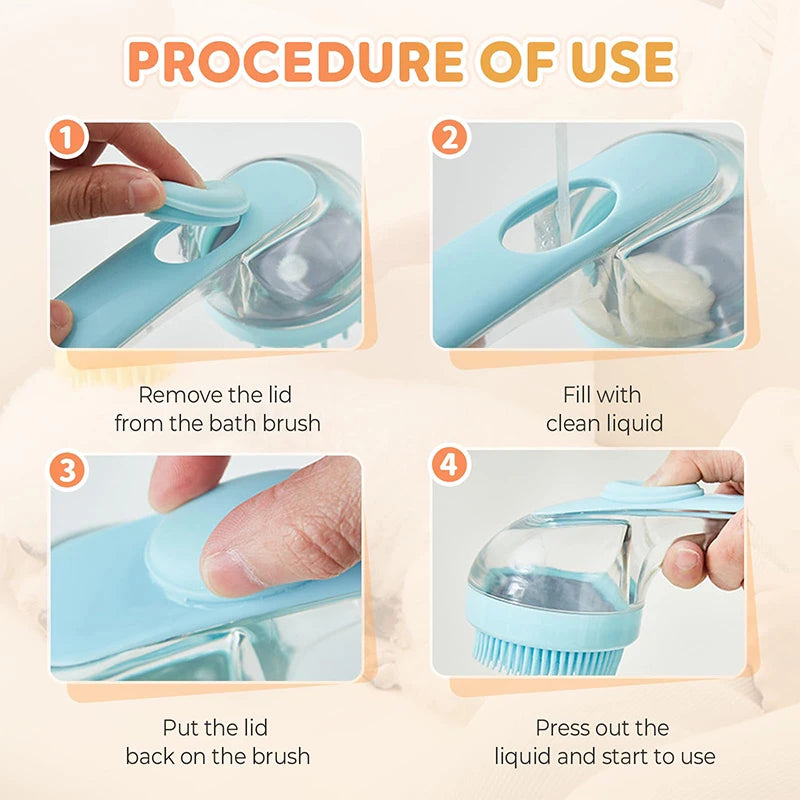 PROCEDURE OF USE

1

Remove the lid from the bath brush

2

Fill with clean liquid

3

Put the lid back on the brush

4

Press out the liquid and start to use