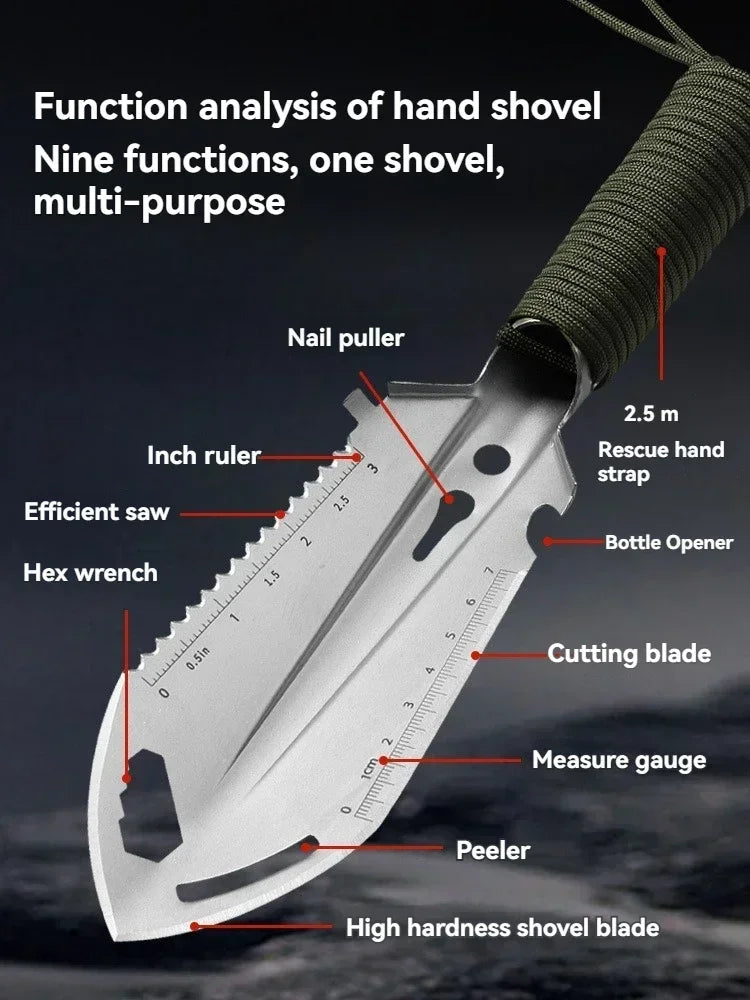 Function analysis of hand shovel
Nine functions, one shovel, multi-purpose

Nail puller

Inch ruler

Efficient saw

Hex wrench

2.5 m

Rescue hand strap

Bottle Opener

Cutting blade

Measure gauge

Peeler

High hardness shovel blade

0 0.5in 1 1.5 2 2.5 3

0 1cm 2 3 4 5 6 7