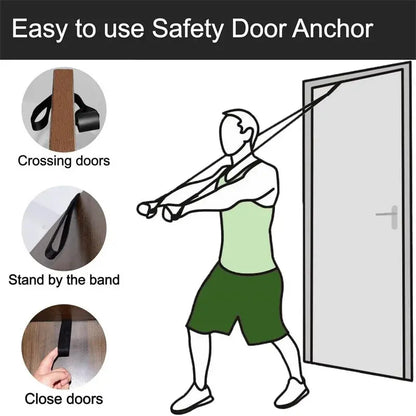 Easy to use Safety Door Anchor

Crossing doors

Stand by the band

Close doors