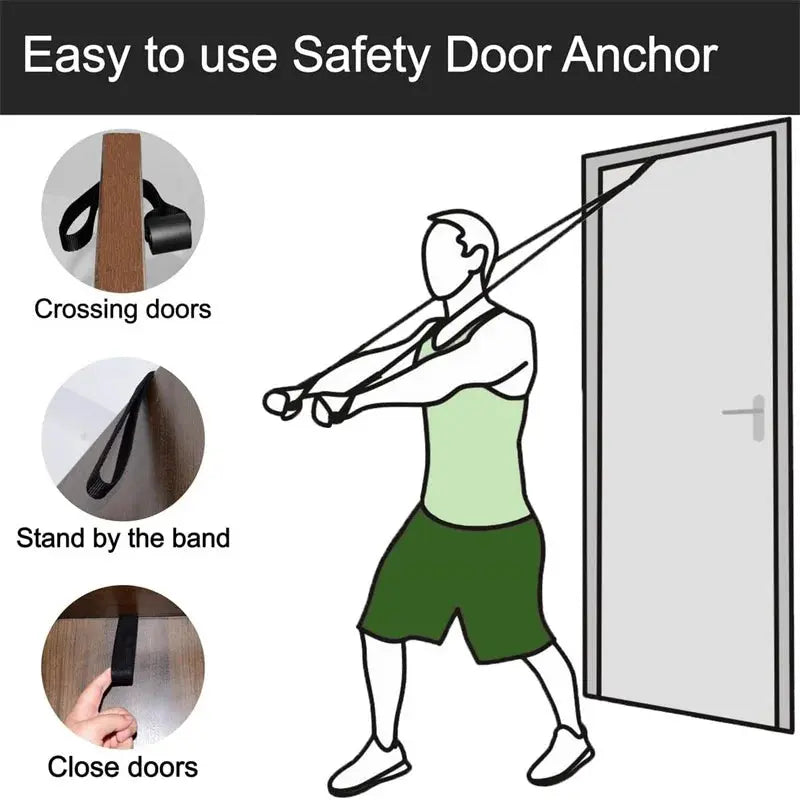 Easy to use Safety Door Anchor

Crossing doors

Stand by the band

Close doors