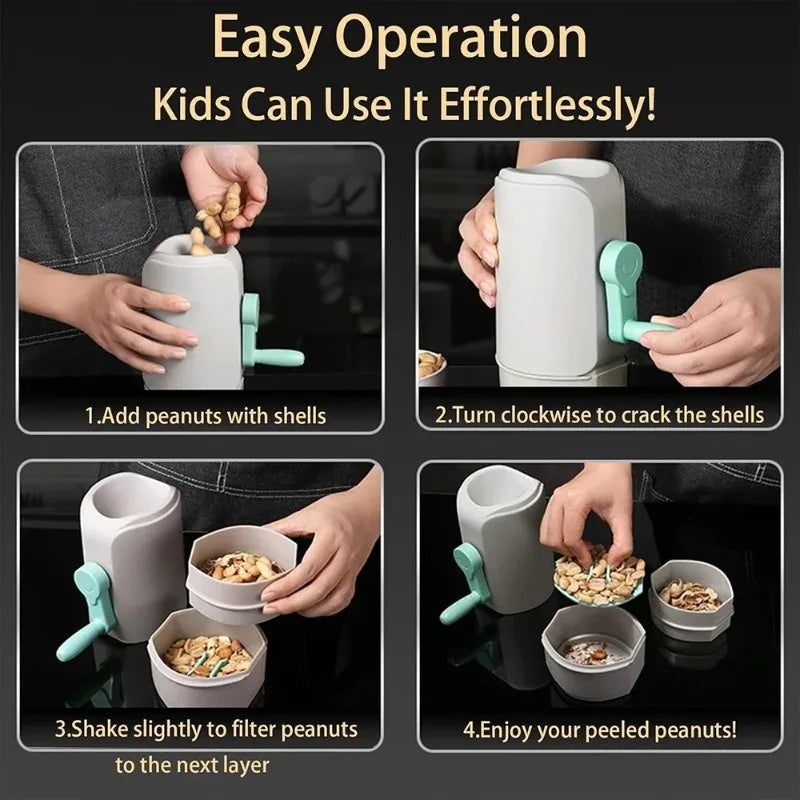 Easy Operation
Kids Can Use It Effortlessly!

1.Add peanuts with shells

2.Turn clockwise to crack the shells

3.Shake slightly to filter peanuts to the next layer

4.Enjoy your peeled peanuts!