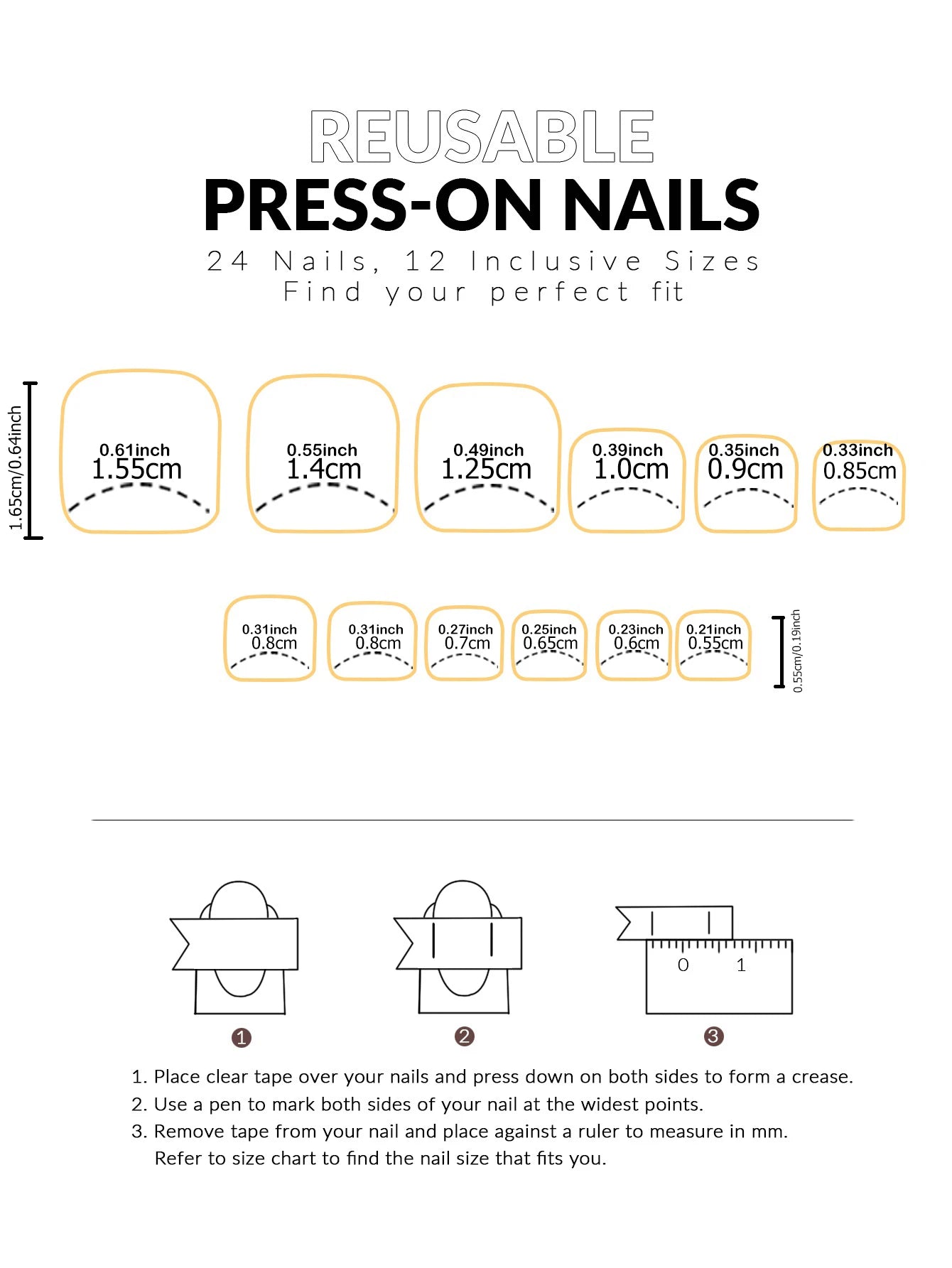 REUSABLE
PRESS-ON NAILS
24 Nails, 12 Inclusive Sizes
Find your perfect fit

1.65cm/0.64inch

0.61inch 1.55cm
0.55inch 1.4cm
0.49inch 1.25cm
0.39inch 1.0cm
0.35inch 0.9cm
0.33inch 0.85cm

0.31inch 0.8cm
0.31inch 0.8cm
0.27inch 0.7cm
0.25inch 0.65cm
0.23inch 0.6cm
0.21inch 0.55cm

0.55cm/0.19inch

0 1

1
2
3

1. Place clear tape over your nails and press down on both sides to form a crease.
2. Use a pen to mark both sides of your nail at the widest points.
3. Remove tape from your nail and place against a ruler to measure in mm. Refer to size chart to find the nail size that fits you.