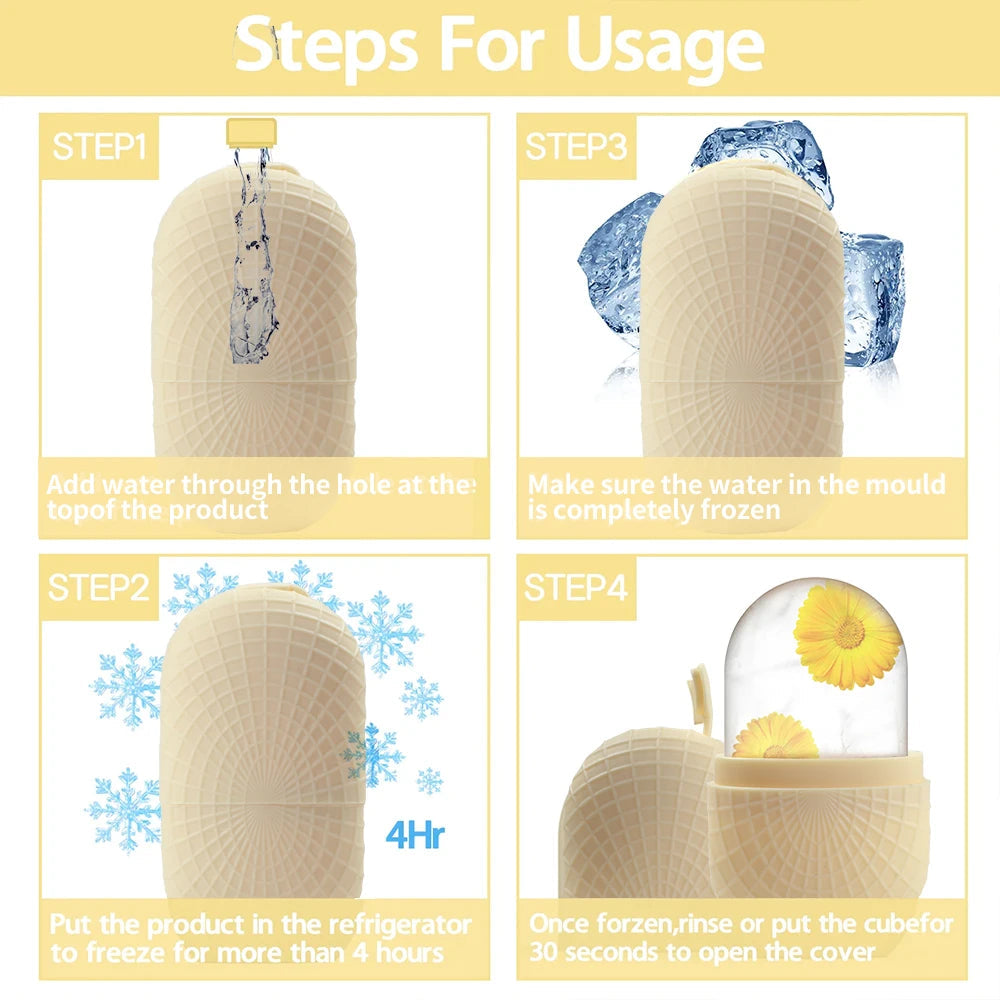 Steps For Usage

STEP1

Add water through the hole at the topof the product

STEP3

Make sure the water in the mould is completely frozen

STEP2

4Hr

Put the product in the refrigerator to freeze for more than 4 hours

STEP4

Once forzen,rinse or put the cubefor 30 seconds to open the cover