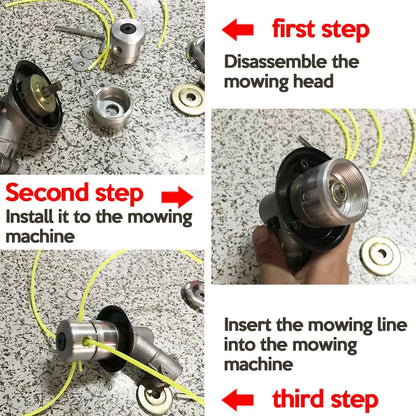 first step

Disassemble the mowing head

Second step

Install it to the mowing machine

Insert the mowing line into the mowing machine

third step