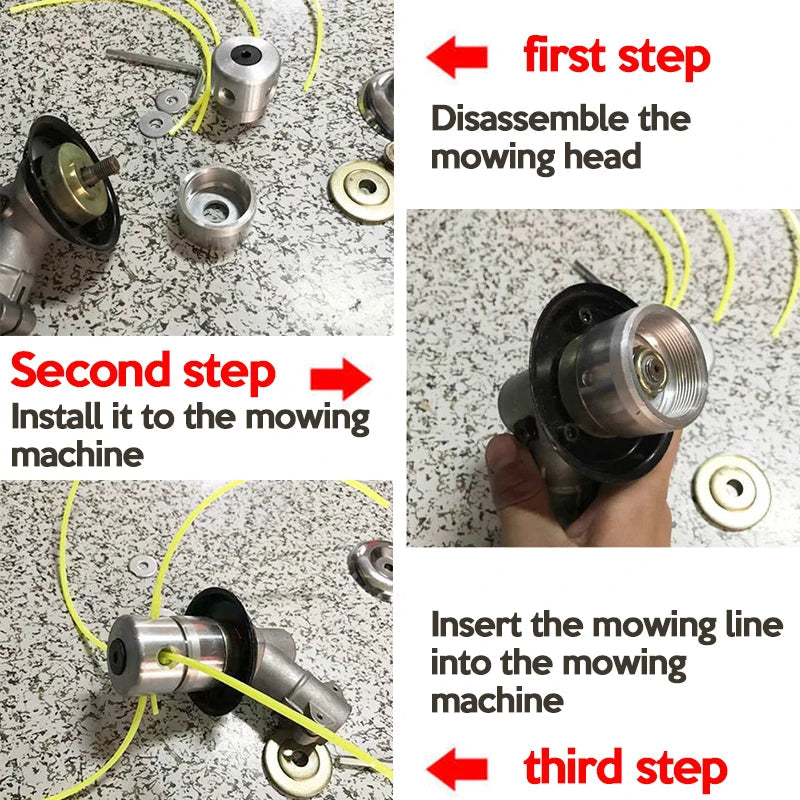 first step
Disassemble the mowing head

Second step
Install it to the mowing machine

Insert the mowing line into the mowing machine

third step