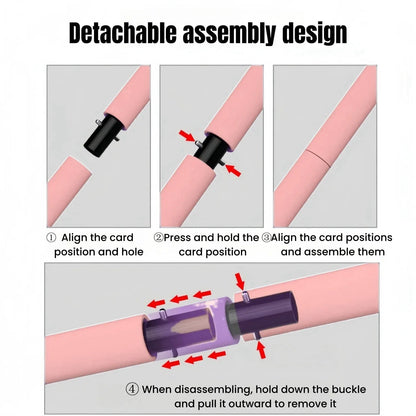 Detachable assembly design

① Align the card position and hole

②Press and hold the card position

③Align the card positions and assemble them

④ When disassembling, hold down the buckle and pull it outward to remove it