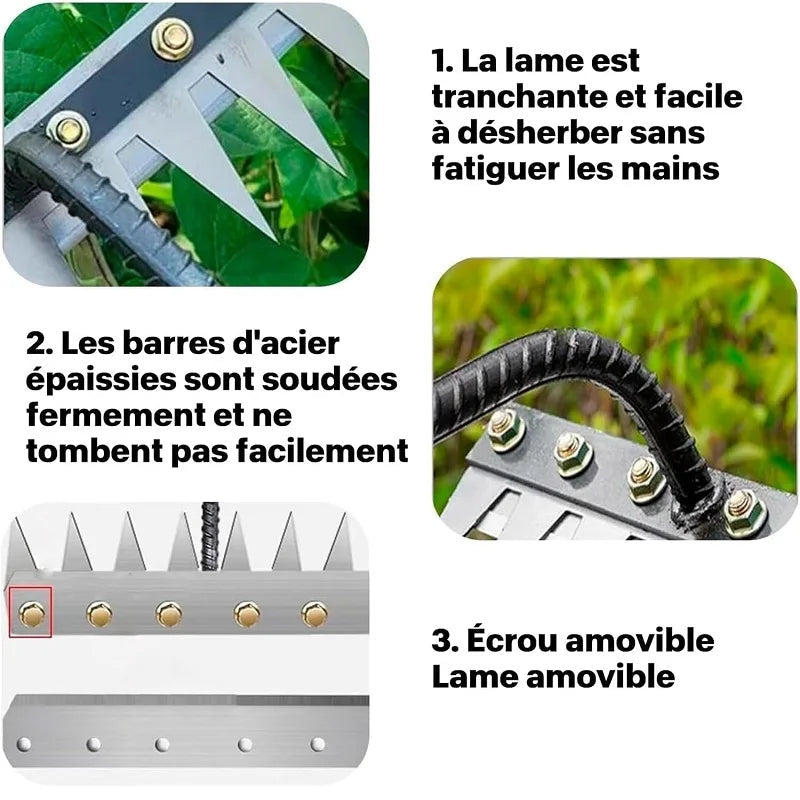 1. La lame est tranchante et facile à désherber sans fatiguer les mains

2. Les barres d'acier épaissies sont soudées fermement et ne tombent pas facilement

3. Écrou amovible
Lame amovible