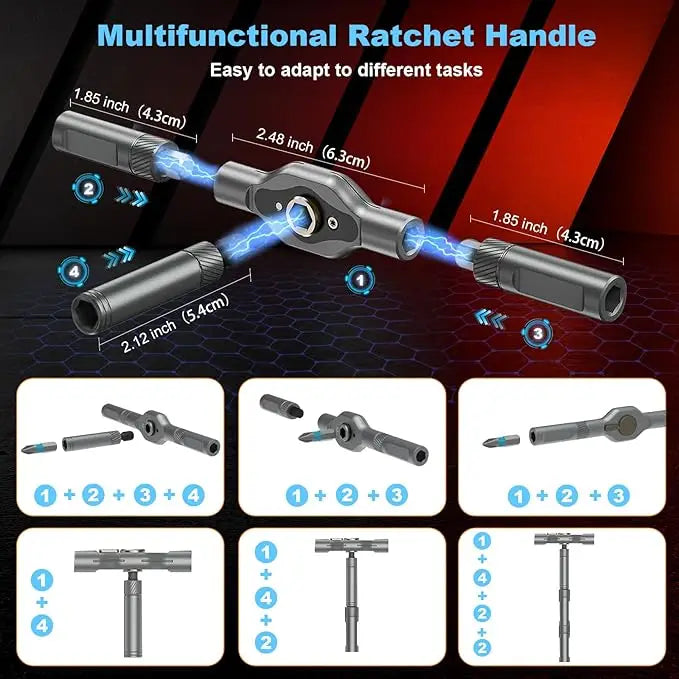 Multifunctional Ratchet Handle

Easy to adapt to different tasks

1.85 inch (4.3cm)

2.48 inch (6.3cm)

1.85 inch (4.3cm)

2

4

1

3

2.12 inch (5.4cm)

1 + 2 + 3 + 4

1 + 2 + 3

1 + 2 + 3

1 + 4

1 + 4 + 2

1 + 4 + 2 + 2