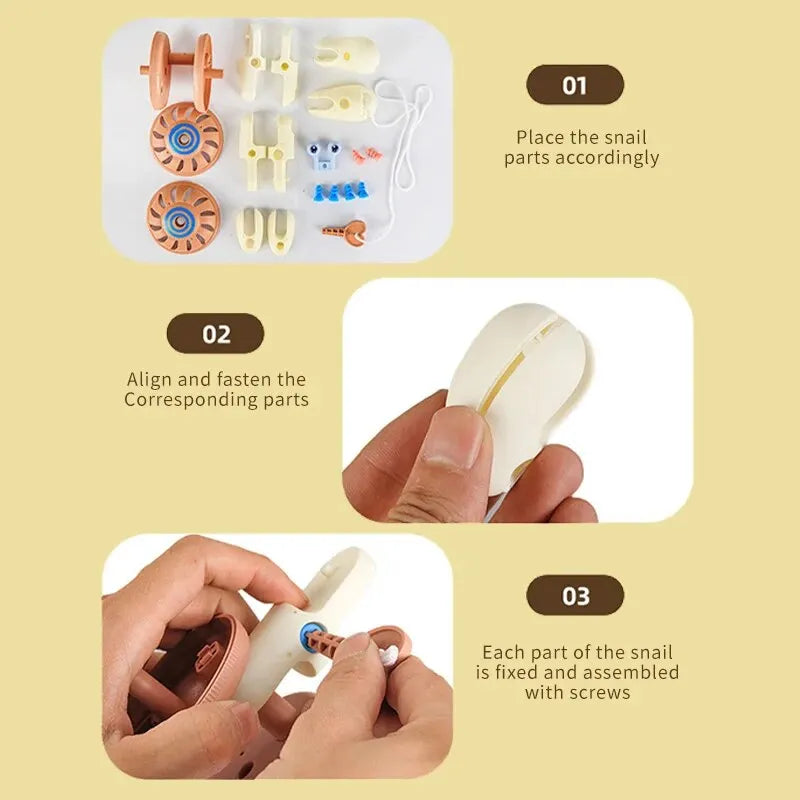 01

Place the snail parts accordingly

02

Align and fasten the Corresponding parts

03

Each part of the snail is fixed and assembled with screws