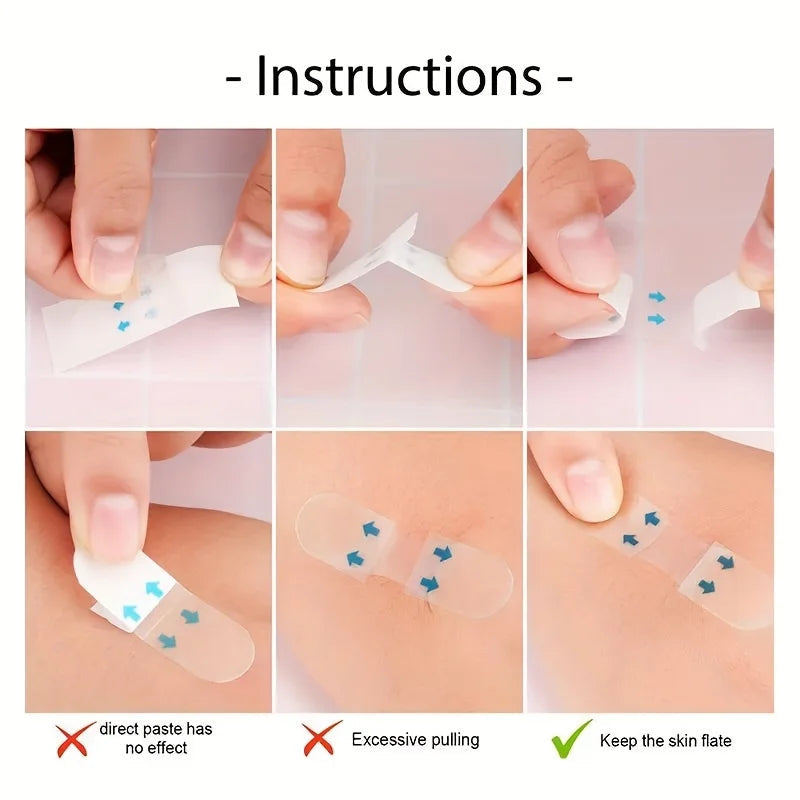 - Instructions -

direct paste has no effect

Excessive pulling

Keep the skin flate