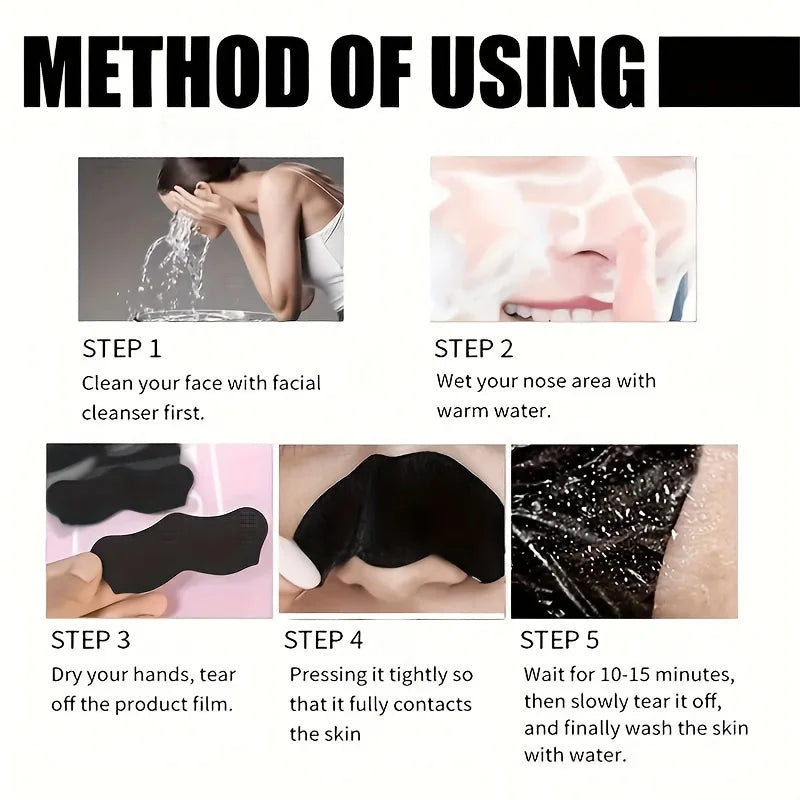 METHOD OF USING

STEP 1
Clean your face with facial cleanser first.

STEP 2
Wet your nose area with warm water.

STEP 3
Dry your hands, tear off the product film.

STEP 4
Pressing it tightly so that it fully contacts the skin

STEP 5
Wait for 10-15 minutes, then slowly tear it off, and finally wash the skin with water.